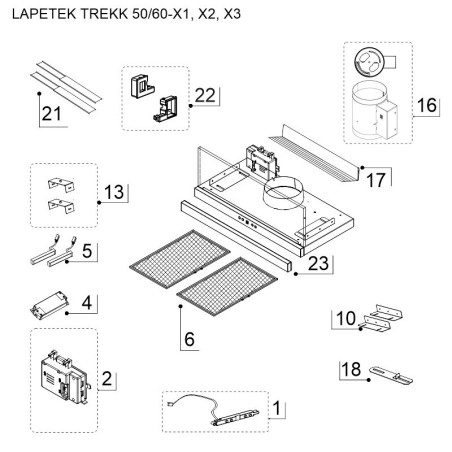 LAPETEK TREKK 50/60-X1, X2, X3

21

22

16

17

13

5

23

4

6

10

2

18

1