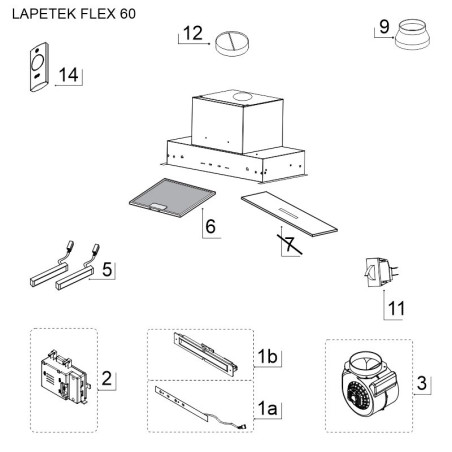 LAPETEK FLEX 60

12

9

14

6

7

5

11

2

1b

1a

3