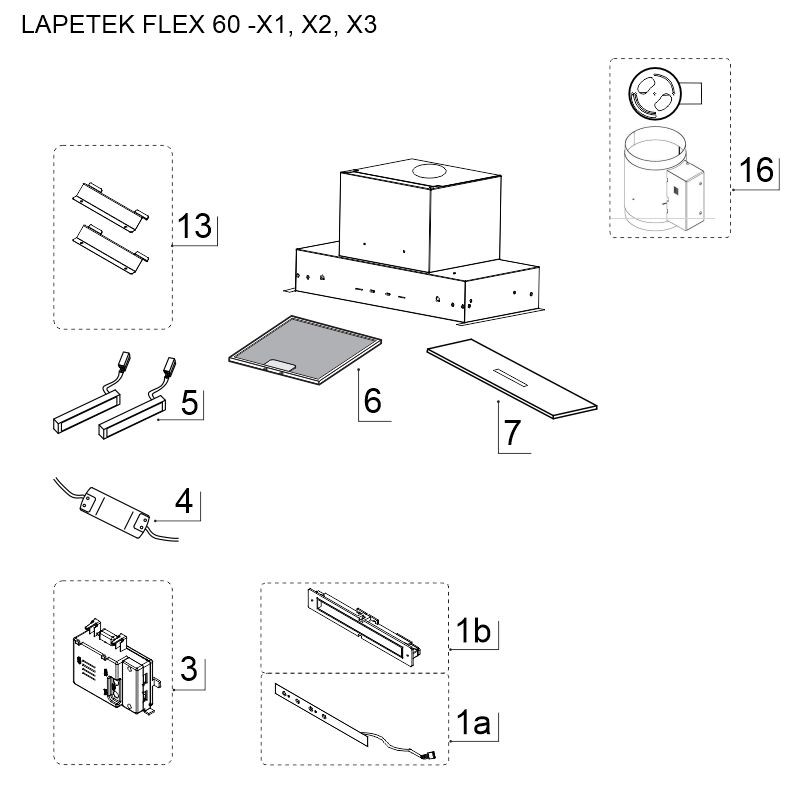 LAPETEK FLEX 60 -X1, X2, X3

16

13

6

7

5

4

3

1b

1a