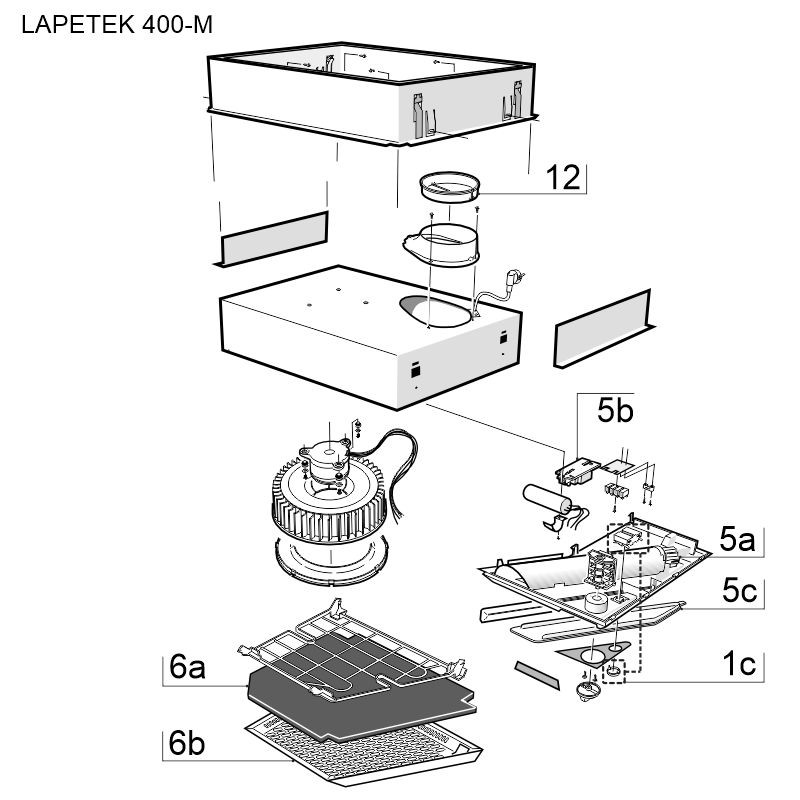 LAPETEK 400-M

12

5b

5a

5c

1c

6a

6b