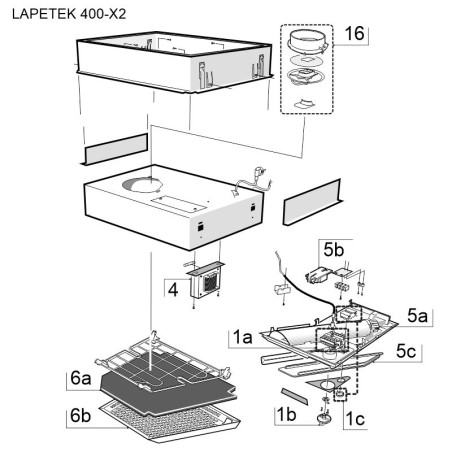 LAPETEK 400-X2

16

5b

4

5a

1a

5c

6a

6b

1b

1c