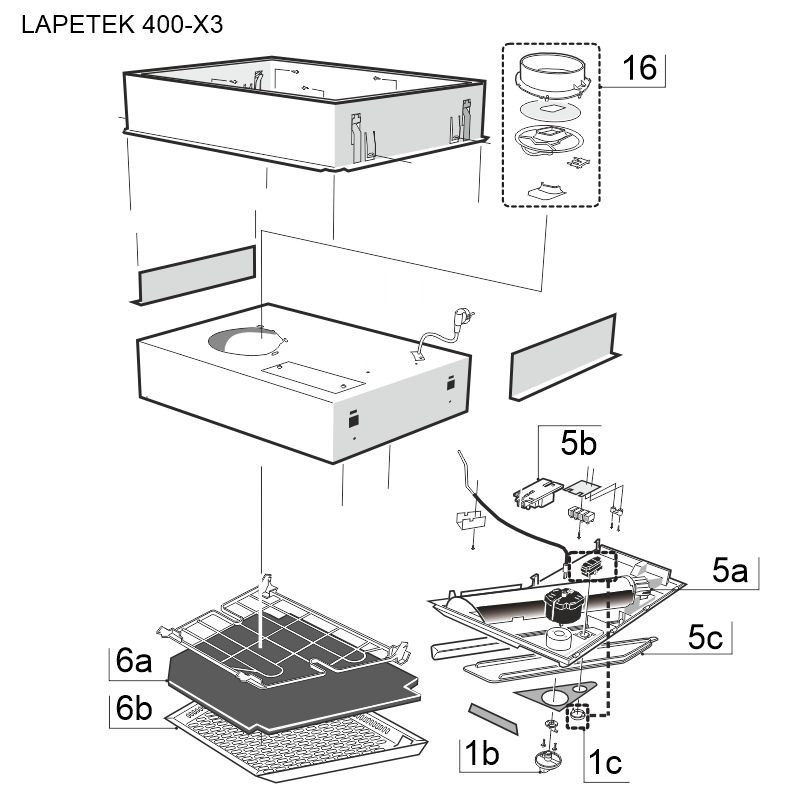 LAPETEK 400-X3

16

5b

5a

5c

6a

6b

1b

1c