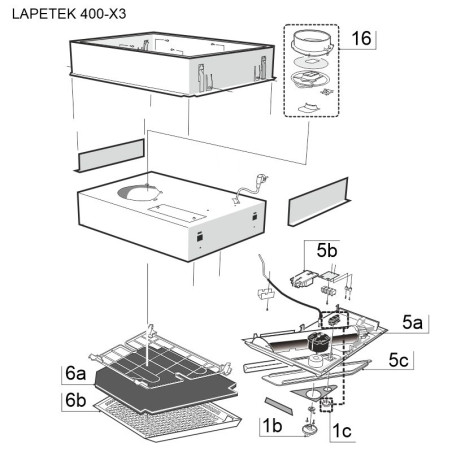 LAPETEK 400-X3

16

5b

5a

5c

6a

6b

1b

1c