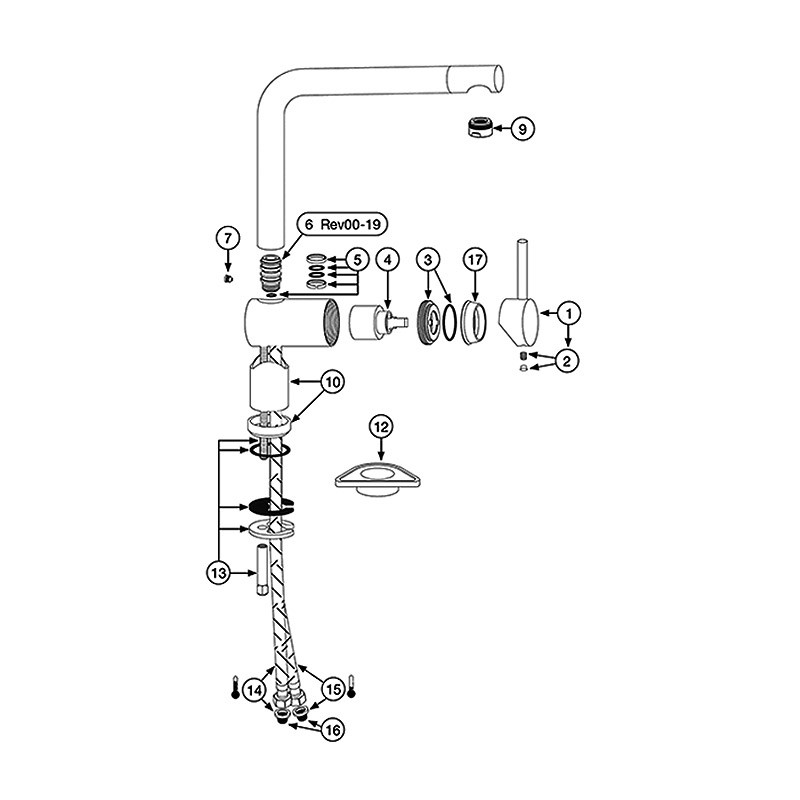 9
6 Rev00-19
7
5
4
3
17
1
2
10
12
13
14
15
16