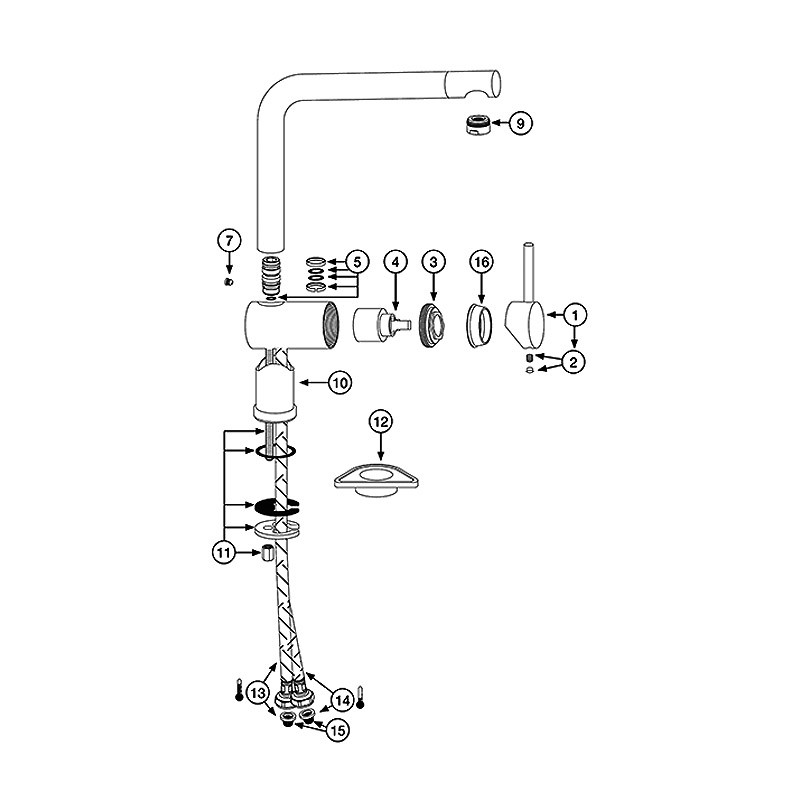 9
7
5
4
3
16
1
2
10
12
11
13
14
15