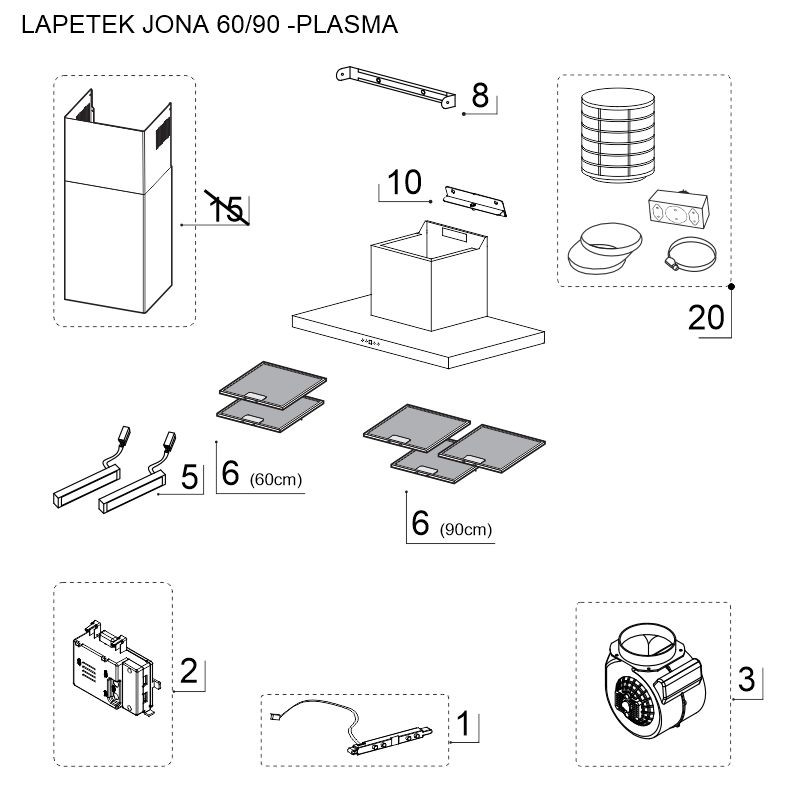 LAPETEK JONA 60/90 -PLASMA

8

15

10

20

5

6 (60cm)

6 (90cm)

2

1

3