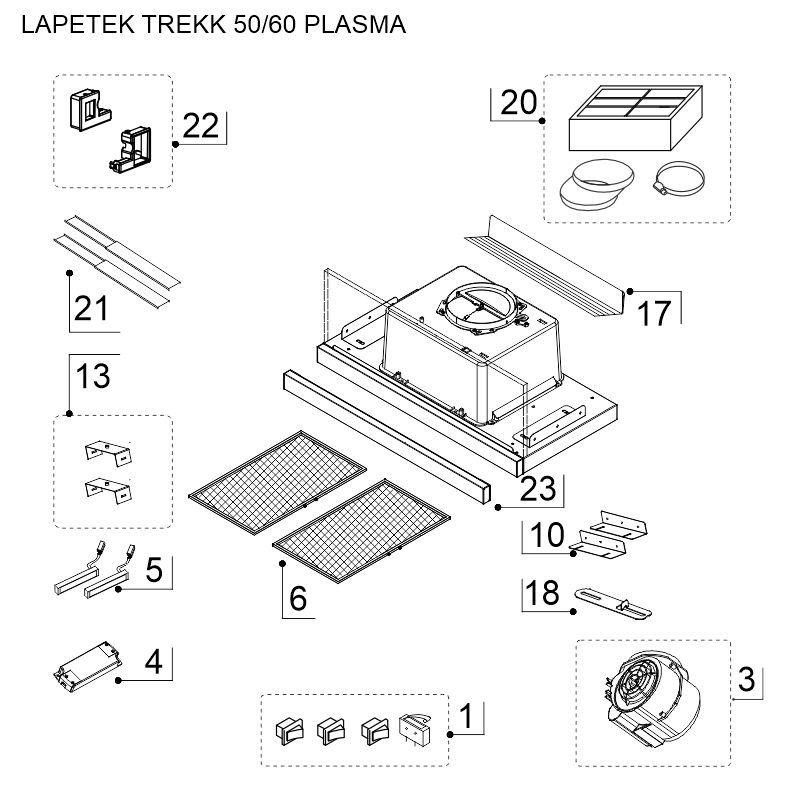 LAPETEK TREKK 50/60 PLASMA

22

20

21

17

13

23

10

5

6

18

4

3

1