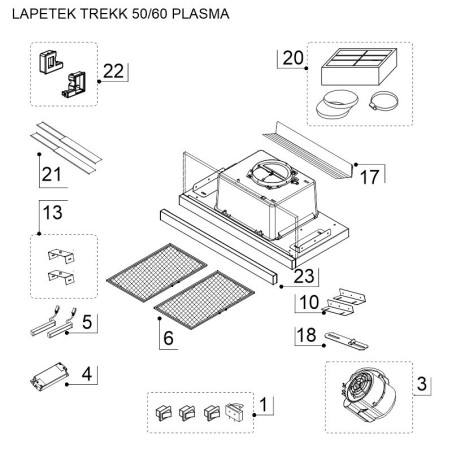 LAPETEK TREKK 50/60 PLASMA

22

20

21

17

13

23

10

5

6

18

4

3

1