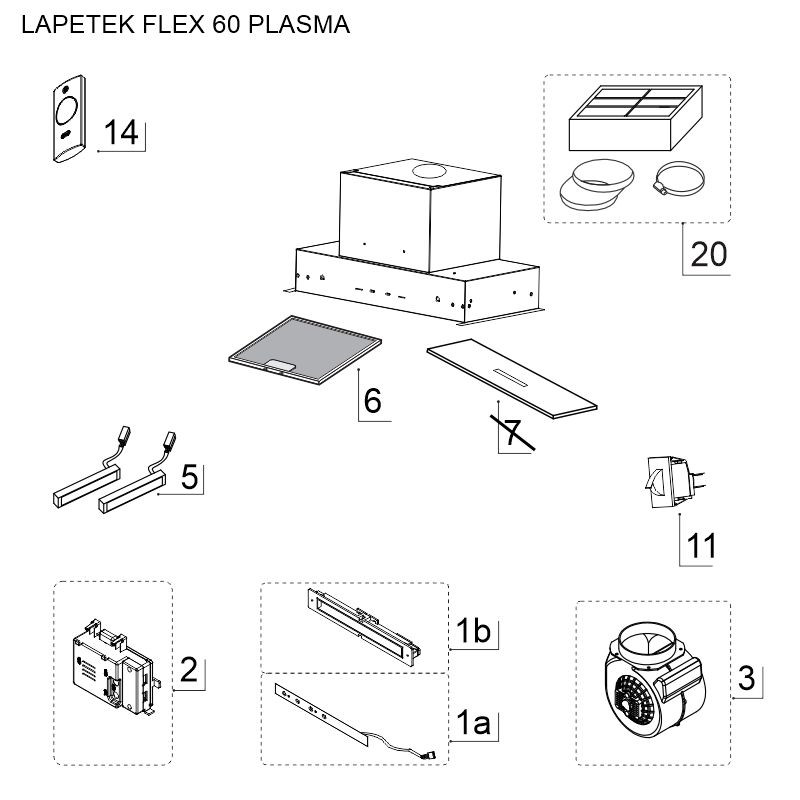 LAPETEK FLEX 60 PLASMA

14

20

6

7

5

11

2

1b

1a

3