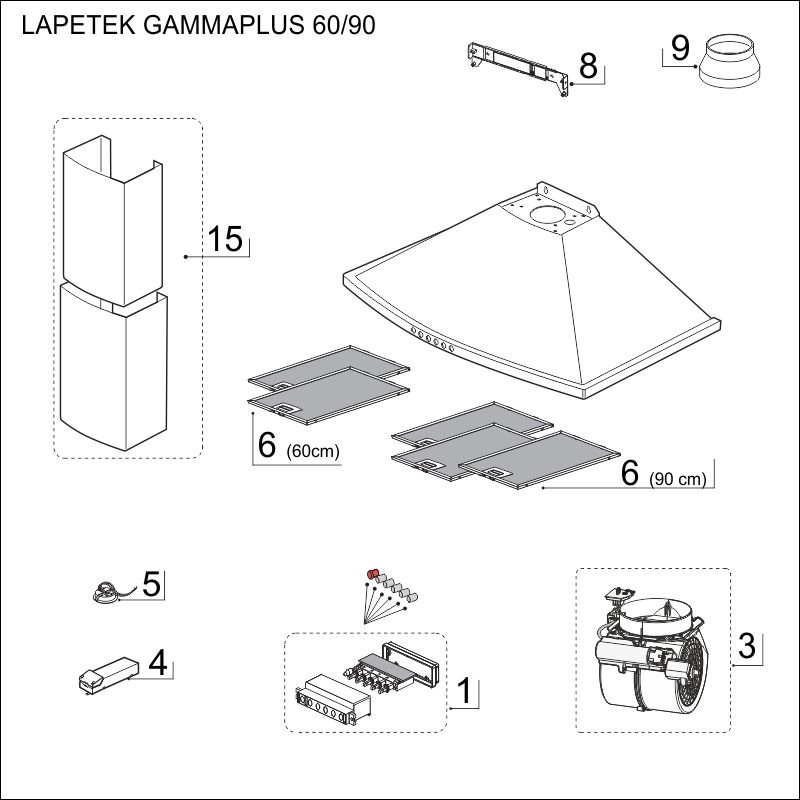 LAPETEK GAMMAPLUS 60/90

8

9

15

6 (60cm)

6 (90 cm)

5

4

1

3